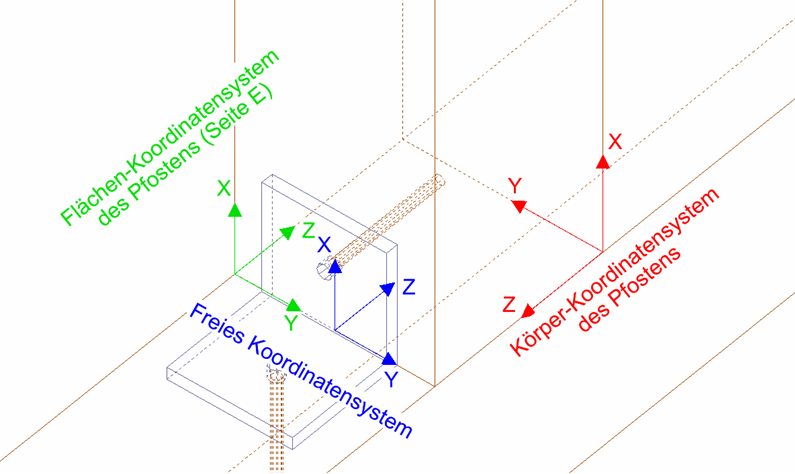 Flächen-Koordinatensystem des Pfostens (Seite E)

X

Z

Y

X

Z

Y

Freies Koordinatensystem

X

Y

Z

Körper-Koordinatensystem des Pfostens